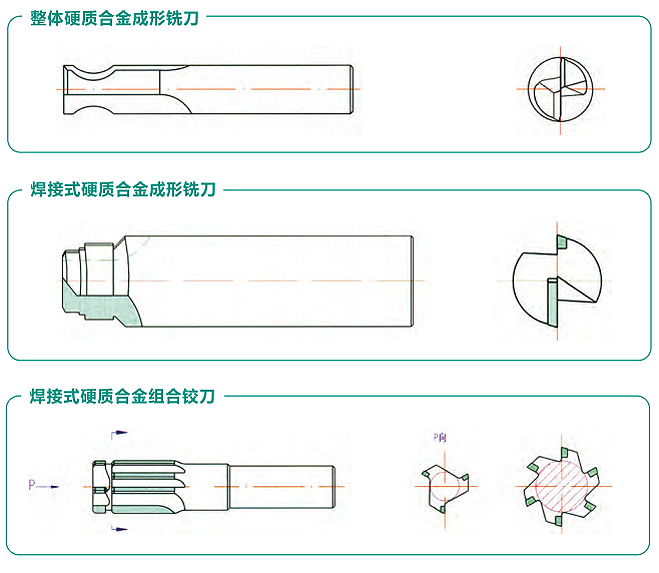 整体硬质合金成形铣刀

焊接式硬质合金成形铣刀

焊接式硬质合金组合铰刀

P

P向